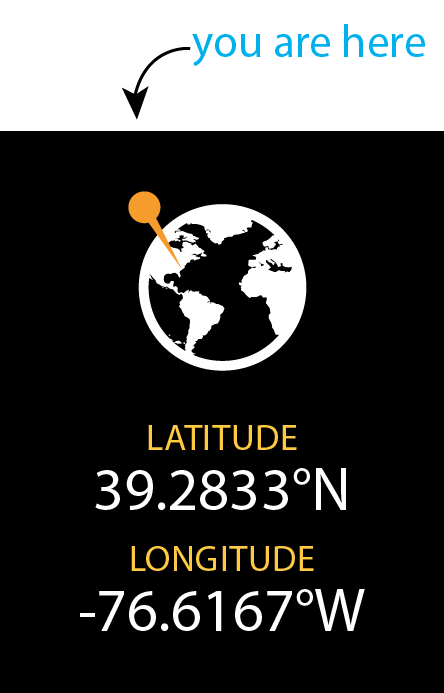 you are here

LATITUDE
39.2833°N

LONGITUDE
-76.6167°W